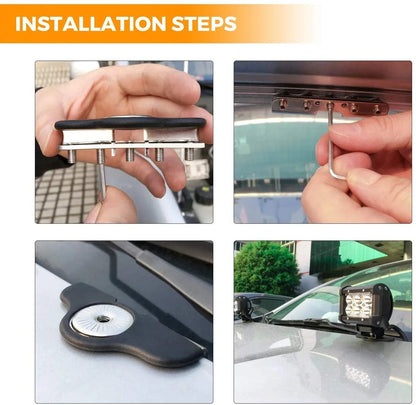 INSTALLATION STEPS